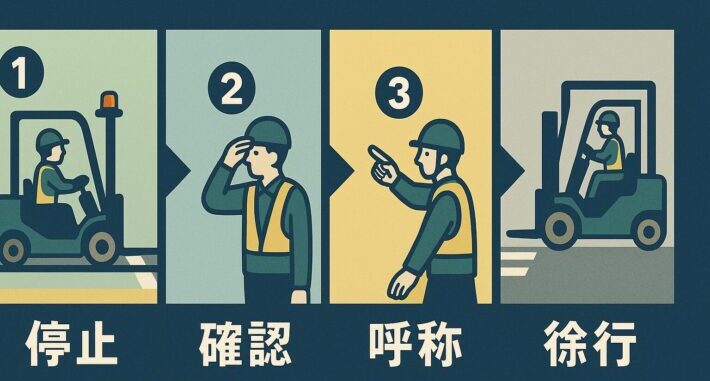 1

2

3

停止

確認

呼称

徐行