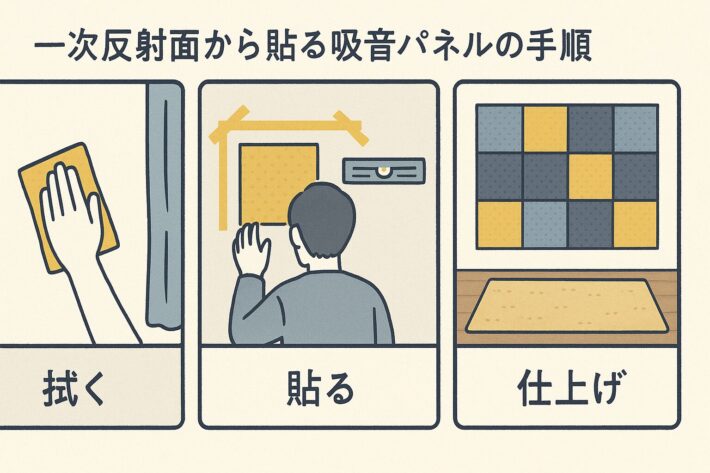 一次反射面から貼る吸音パネルの手順

拭く

貼る

仕上げ