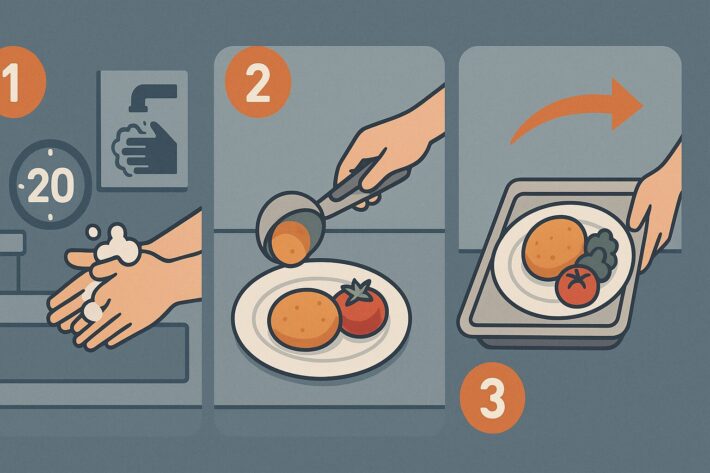 1
20
2
3