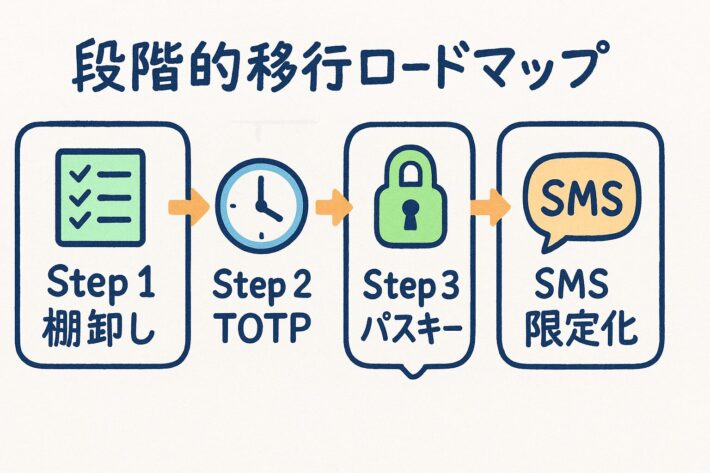 段階的移行ロードマップ

Step 1
棚卸し

Step 2
TOTP

Step 3
パスキー

SMS

SMS
限定化