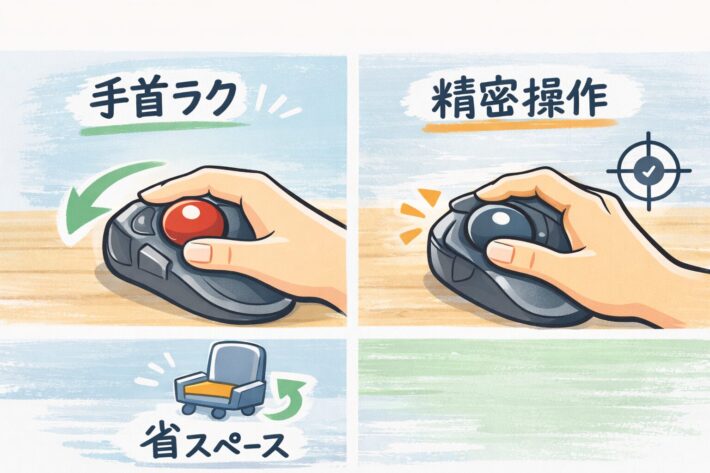 手首ラク

精密操作

省スペース